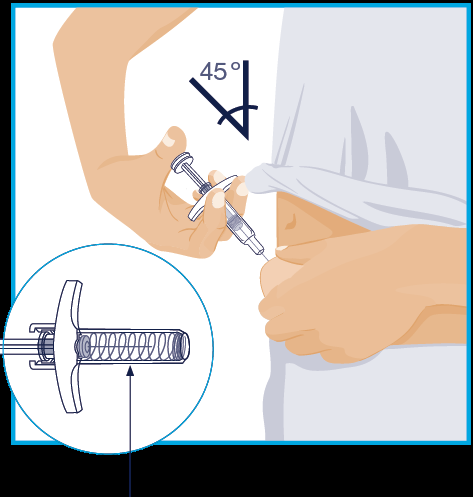 45°