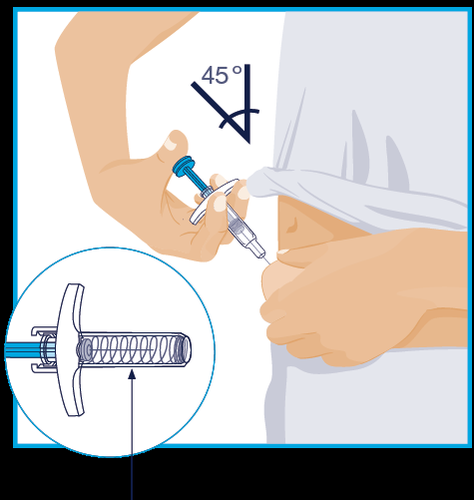 45°