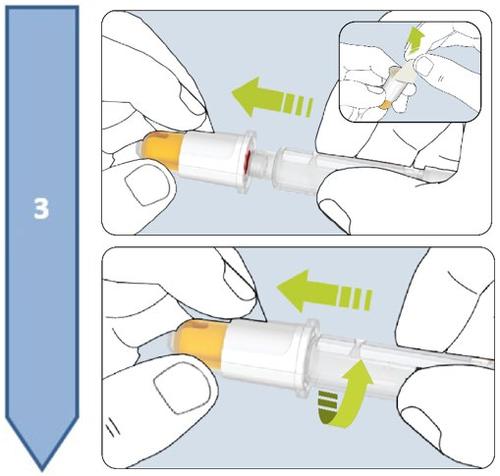 3