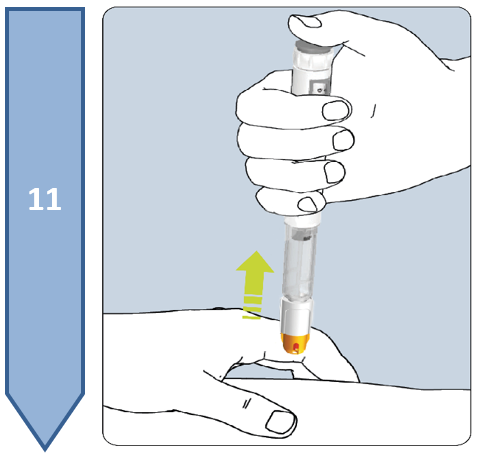 11