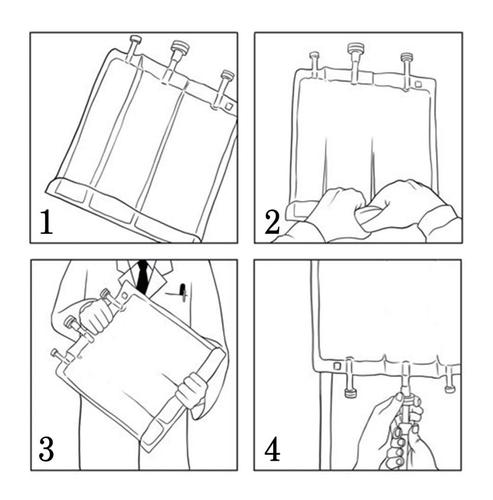 1

2

3

4