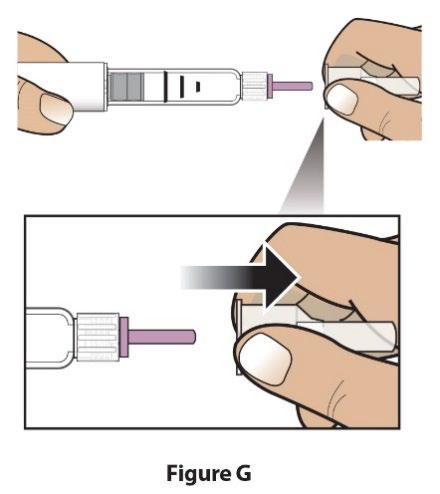 Figure G