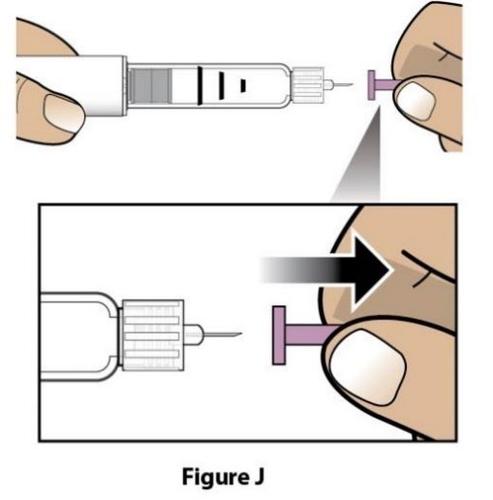 Figure J