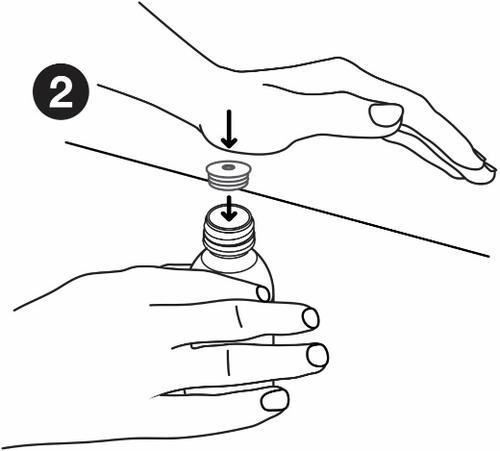 2