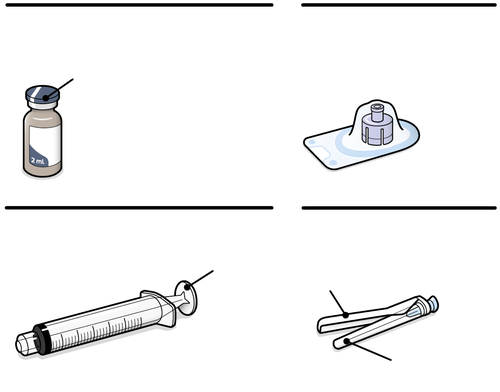 2 mL