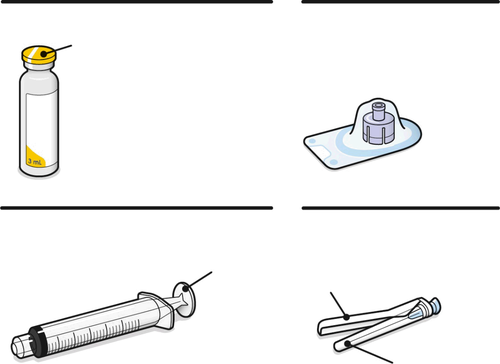 3 mL