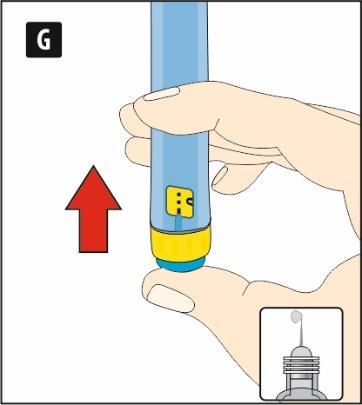 G