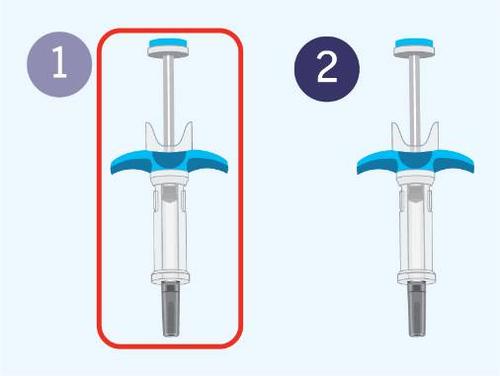 1

2