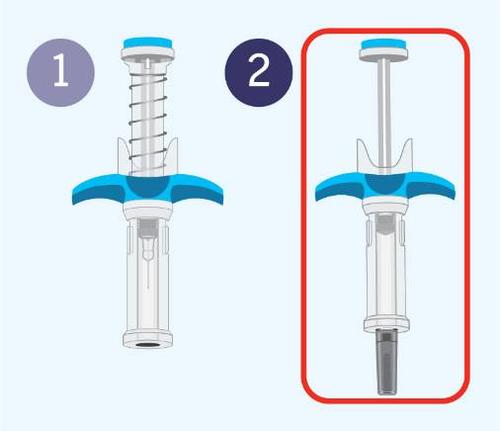 1

2