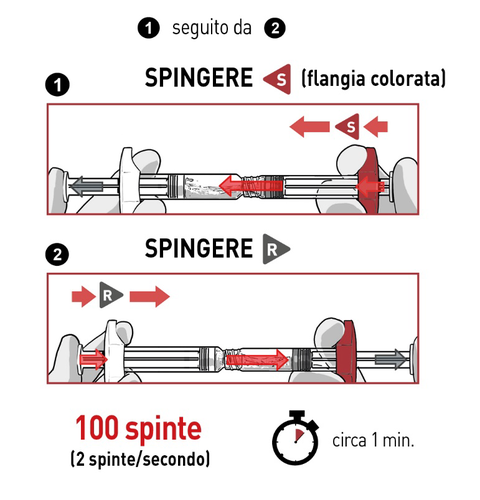 1 seguito da 2

1

SPINGERE S (flangia colorata)

S

2

SPINGERE R

R

100 spinte
(2 spinte/secondo)

circa 1 min.