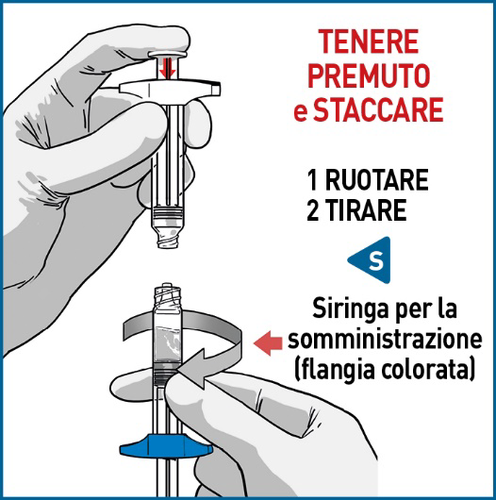 TENERE PREMUTO e STACCARE

1 RUOTARE
2 TIRARE

S

Siringa per la somministrazione (flangia colorata)