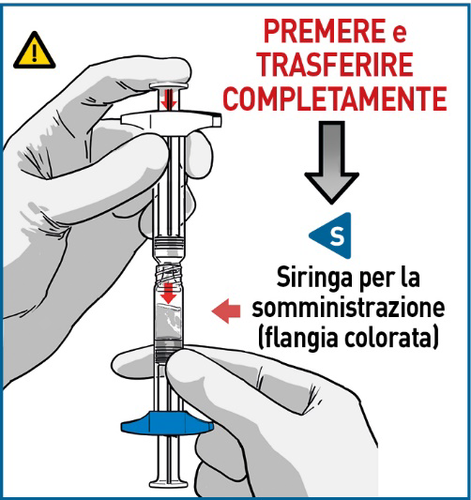 PREMERE e TRASFERIRE COMPLETAMENTE

S

Siringa per la somministrazione (flangia colorata)