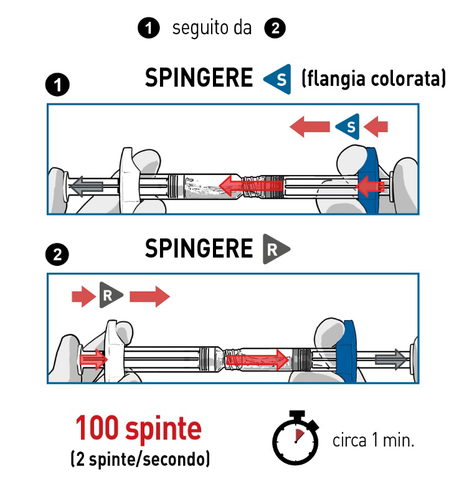 1 seguito da 2

1

SPINGERE S (flangia colorata)

S

2

SPINGERE R

R

100 spinte
(2 spinte/secondo)

circa 1 min.