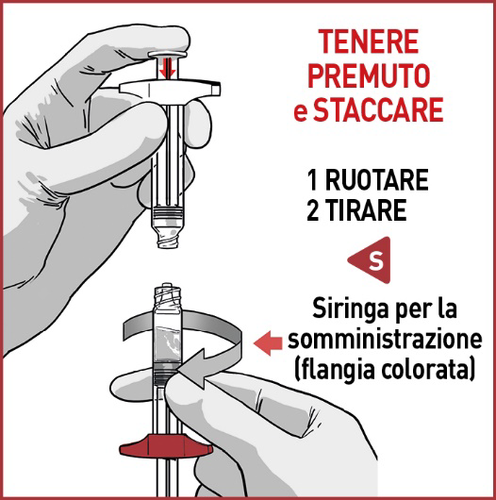 TENERE PREMUTO e STACCARE

1 RUOTARE
2 TIRARE

S

Siringa per la somministrazione (flangia colorata)