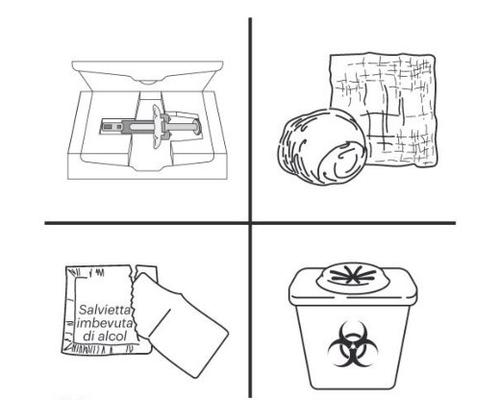 Salvietta imbevuta di alcol