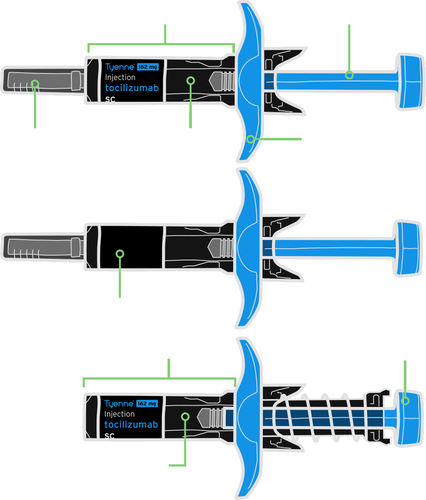 Tyenne® 162 mg
Injection
tocilizumab
SC

Tyenne® 162 mg
Injection
tocilizumab
SC