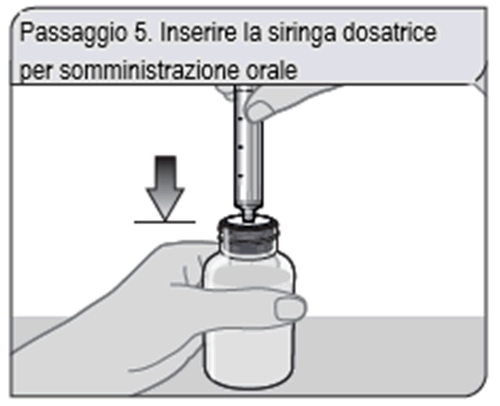 Passaggio 5. Inserire la siringa dosatrice per somministrazione orale