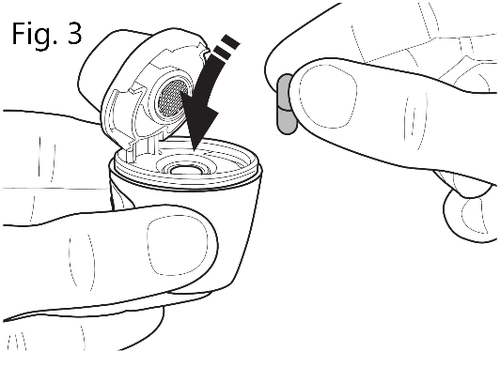 Fig. 3