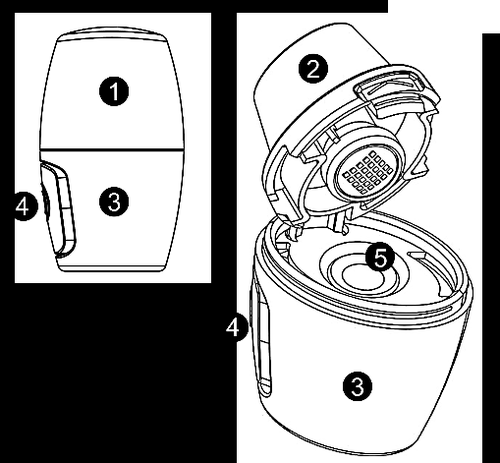 1
3
4
2
5
4
3