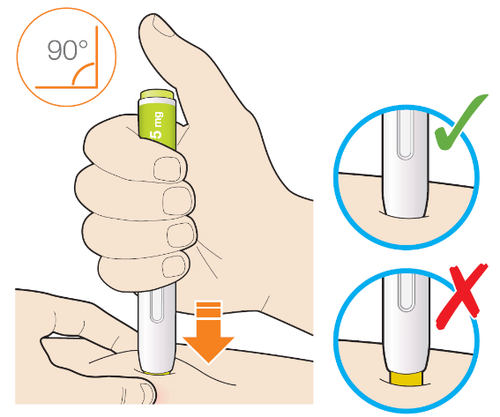 90°

5 mg