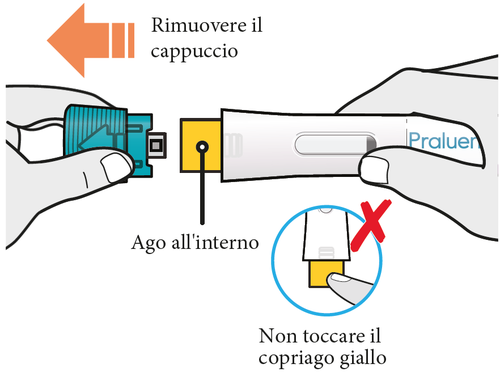 Rimuovere il cappuccio

Praluen

Ago all'interno

Non toccare il copriago giallo