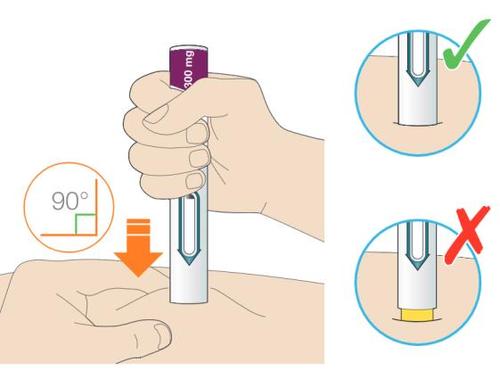 300 mg

90°