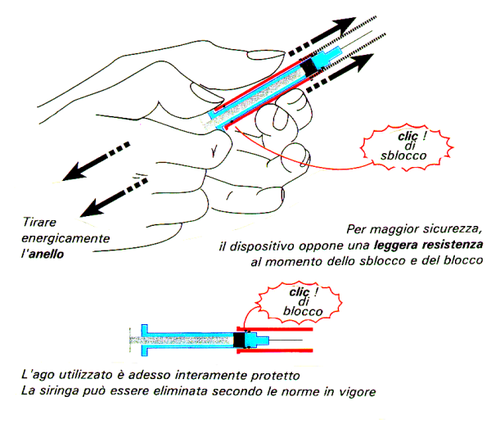 clic !
di
sblocco

Tirare energicamente l'anello

Per maggior sicurezza, il dispositivo oppone una leggera resistenza al momento dello sblocco e del blocco

clic !
di
blocco

L'ago utilizzato è adesso interamente protetto
La siringa può essere eliminata secondo le norme in vigore