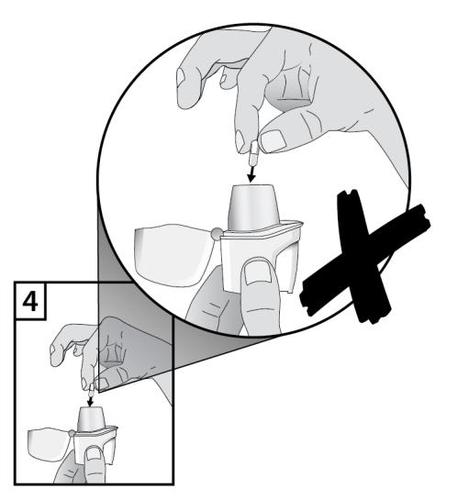 4