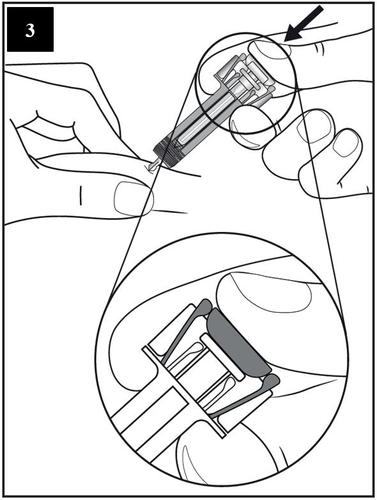 3