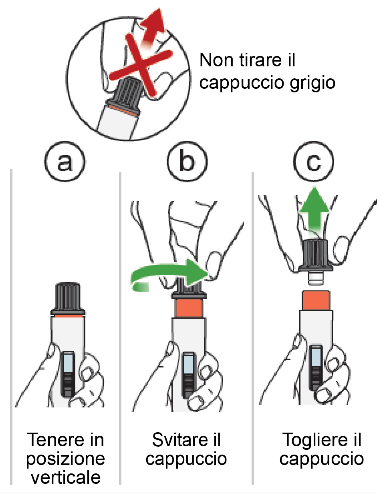 Non tirare il cappuccio grigio

a

b

c

Tenere in posizione verticale

Svitare il cappuccio

Togliere il cappuccio