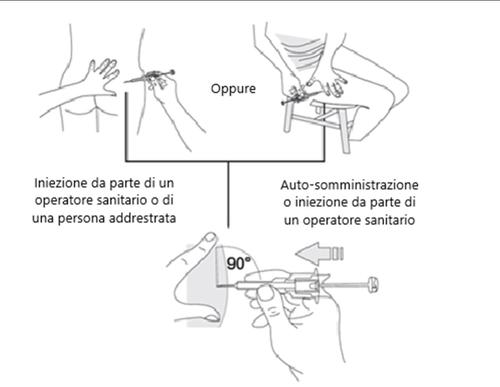 Oppure

Iniezione da parte di un operatore sanitario o di una persona addrestrata

Auto-somministrazione o iniezione da parte di un operatore sanitario

90°