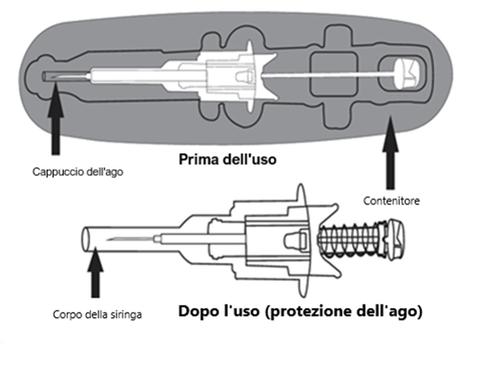 Prima dell'uso

Cappuccio dell'ago

Contenitore

Corpo della siringa

Dopo l'uso (protezione dell'ago)