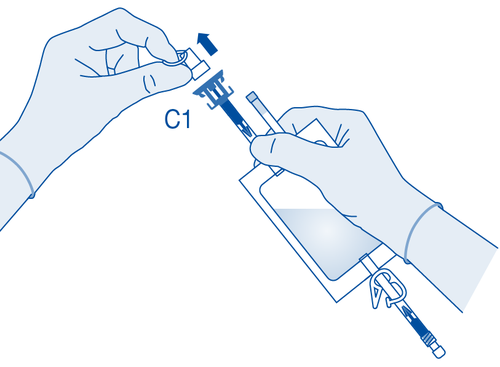 C1