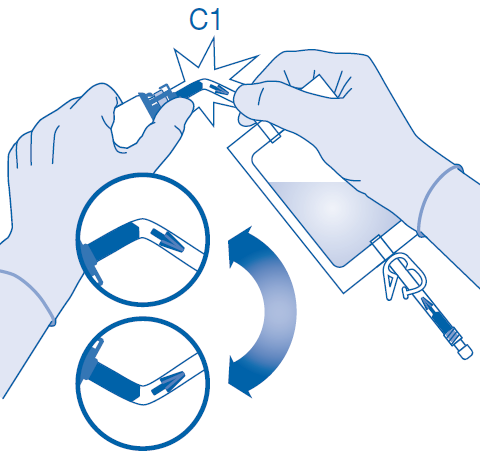 C1