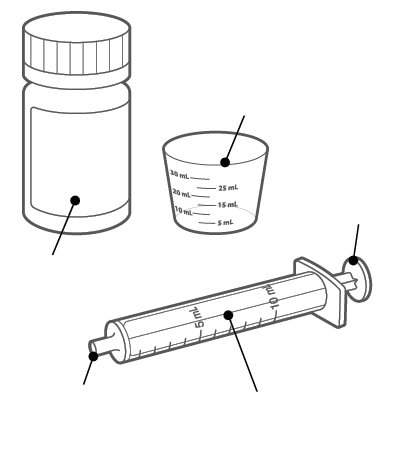 30 mL
25 mL
20 mL
15 mL
10 mL
5 mL
5 mL
10 mL