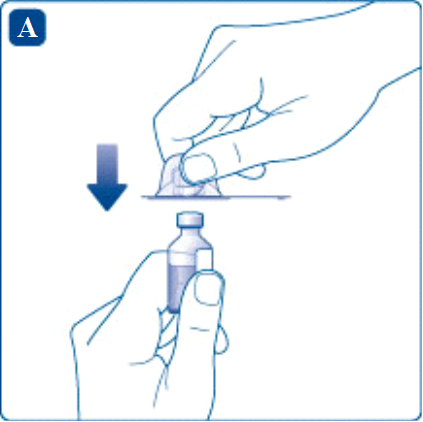 A