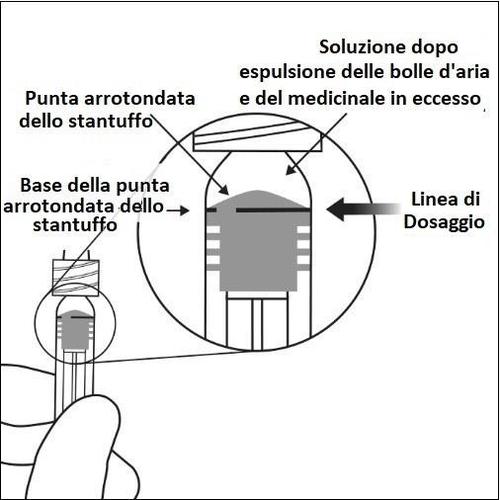 Soluzione dopo espulsione delle bolle d'aria e del medicinale in eccesso

Punta arrotondata dello stantuffo

Base della punta arrotondata dello stantuffo

Linea di Dosaggio