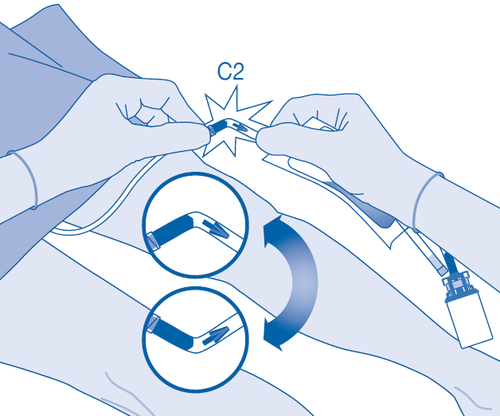 C2