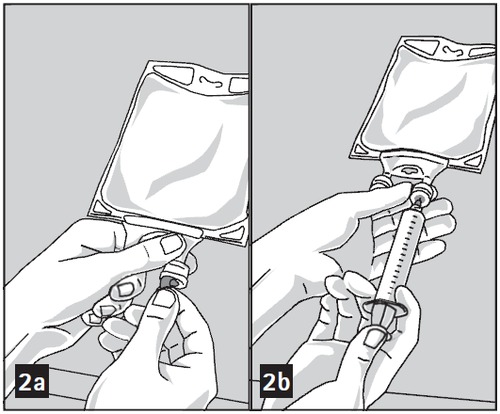 2a

2b