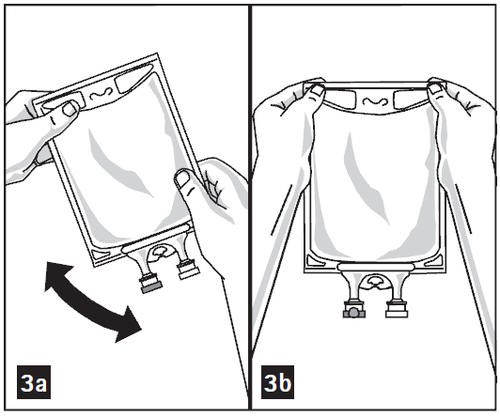 3a

3b