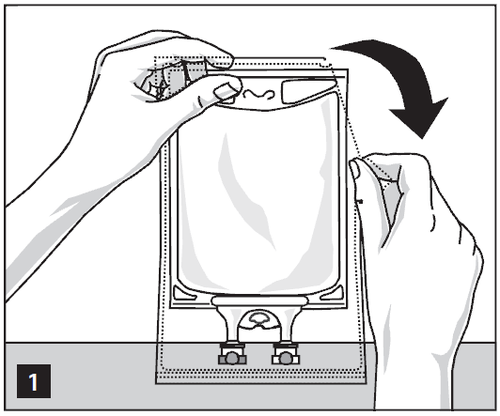 1