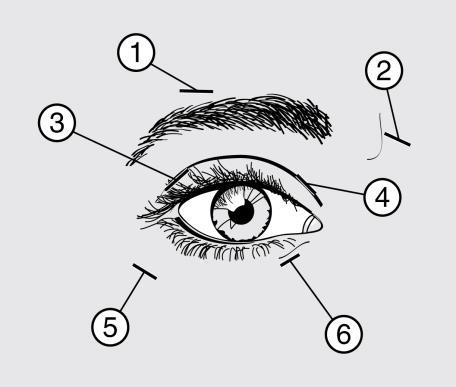 1
2
3
4
5
6