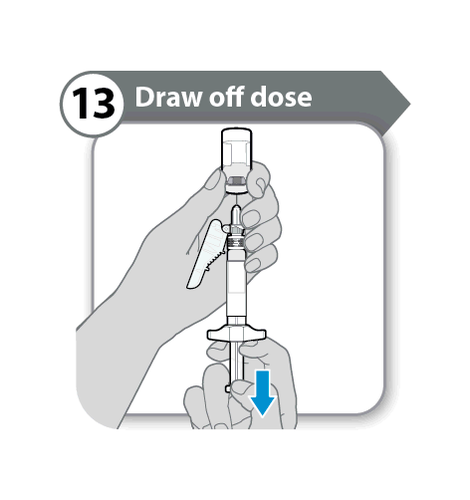 13 Draw off dose