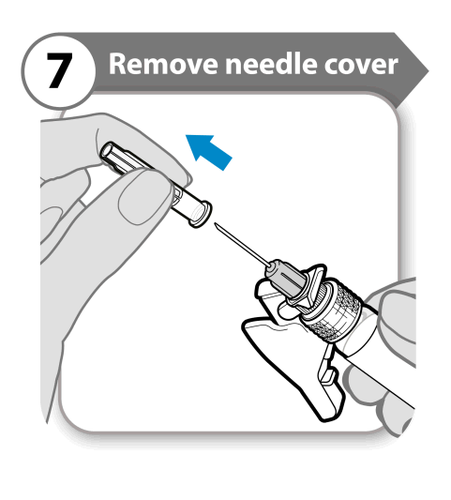 7 Remove needle cover