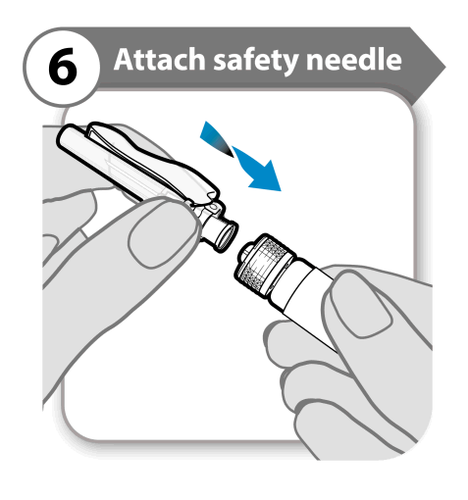 6 Attach safety needle