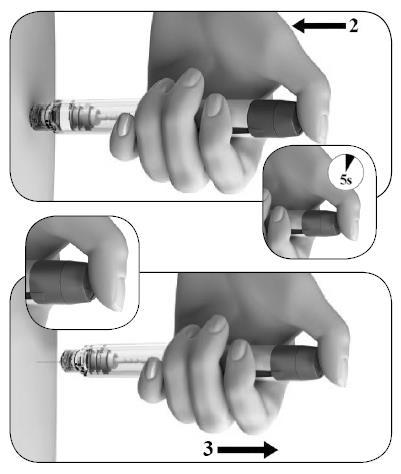 2

5s

3