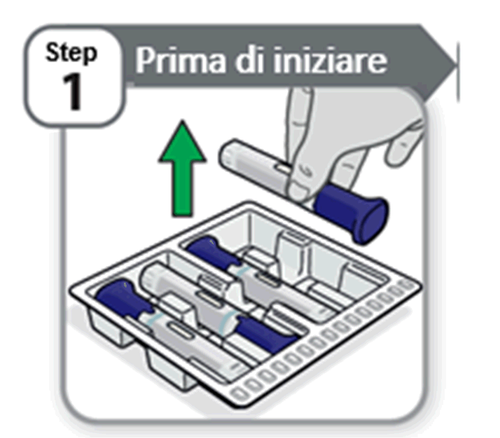 Step 1 Prima di iniziare