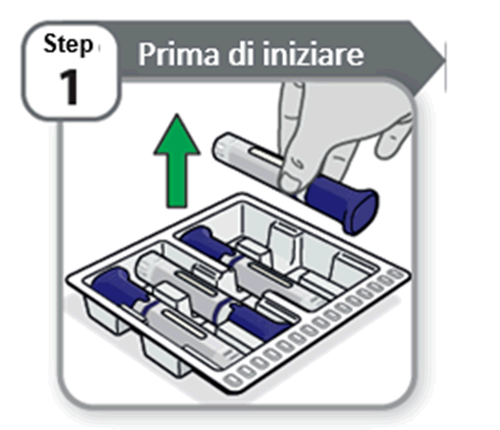 Step
1
Prima di iniziare