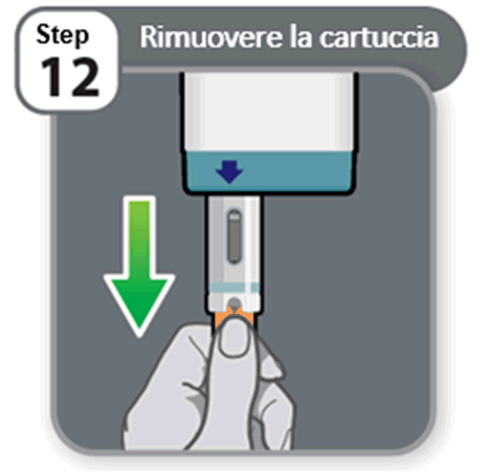 Step 12

Rimuovere la cartuccia