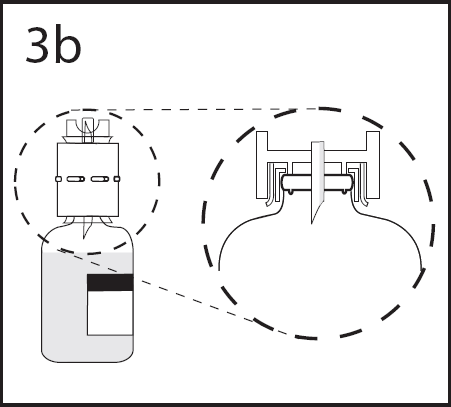 3b